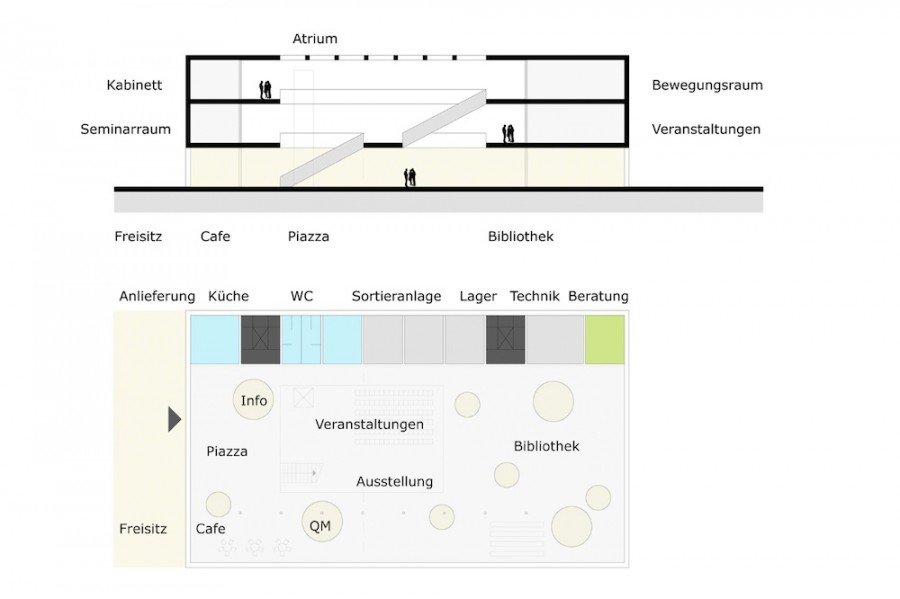 Atrium

Kabinett

Bewegungsraum

Seminarraum

Veranstaltungen

Freisitz Cafe Piazza Bibliothek

Anlieferung Küche WC Sortieranlage Lager Technik Beratung

Info

Veranstaltungen

Piazza

Bibliothek

Ausstellung

Freisitz Cafe QM